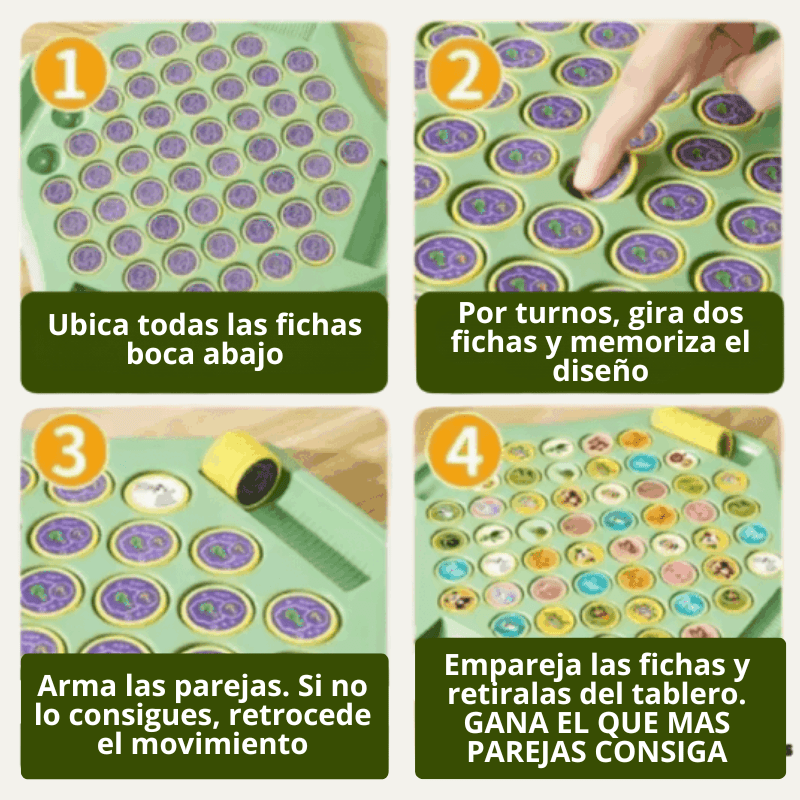 1

Ubica todas las fichas boca abajo

2

Por turnos, gira dos fichas y memoriza el diseño

3

Arma las parejas. Si no lo consigues, retrocede el movimiento

4

Empareja las fichas y retiralas del tablero. GANA EL QUE MAS PAREJAS CONSIGA